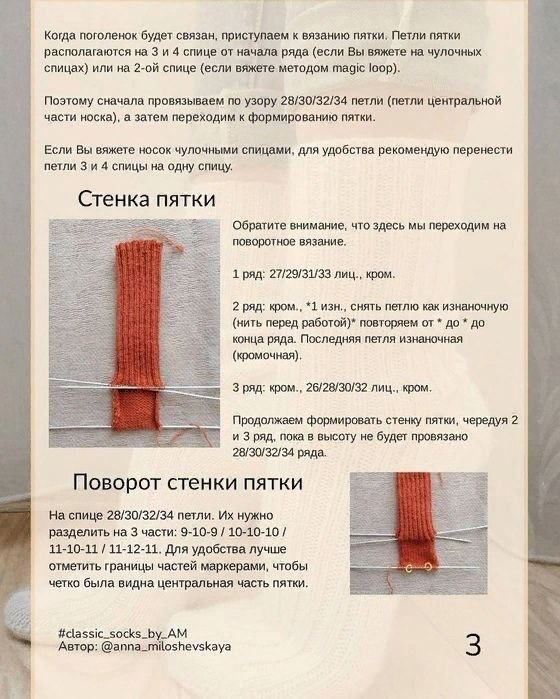 Когда поголенок будет связан, приступаем к вязанию пятки. Петли пятки располагаются на 3 и 4 спице от начала ряда (если Вы вяжете на чулочных спицах) или на 2-ой спице (если вяжете методом magic loop).

Поэтому сначала провязываем по узору 28/30/32/34 петли (петли центральной части носка), а затем переходим к формированию пятки.

Если Вы вяжете носок чулочными спицами, для удобства рекомендую перенести петли 3 и 4 спицы на одну спицу.

Стенка пятки

Обратите внимание, что здесь мы переходим на поворотное вязание.

1 ряд: 27/29/31/33 лиц., кром.

2 ряд: кром., *1 изн., снять петлю как изнаночную (нить перед работой)* повторяем от * до * до конца ряда. Последняя петля изнаночная (кромочная).

3 ряд: кром., 26/28/30/32 лиц., кром.

Продолжаем формировать стенку пятки, чередуя 2 и 3 ряд, пока в высоту не будет провязано 28/30/32/34 ряда.

Поворот стенки пятки

На спице 28/30/32/34 петли. Их нужно разделить на 3 части: 9-10-9 / 10-10-10 / 11-10-11 / 11-12-11. Для удобства лучше отметить границы частей маркерами, чтобы четко была видна центральная часть пятки.

#classic_socks_by_AM
Автор: @anna_miloshevskaya

3